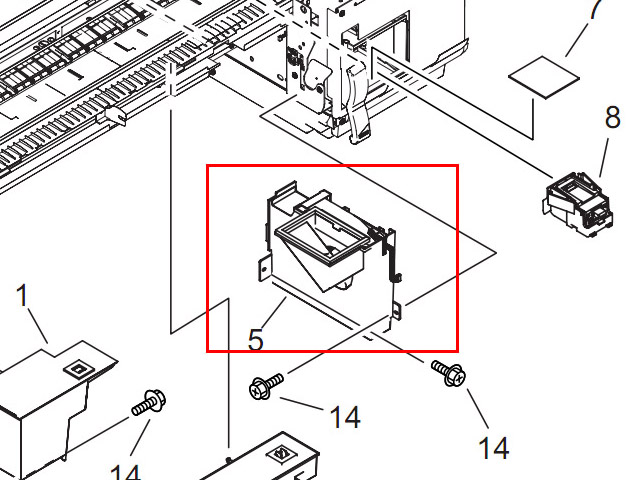 8
1
5
14
14
14